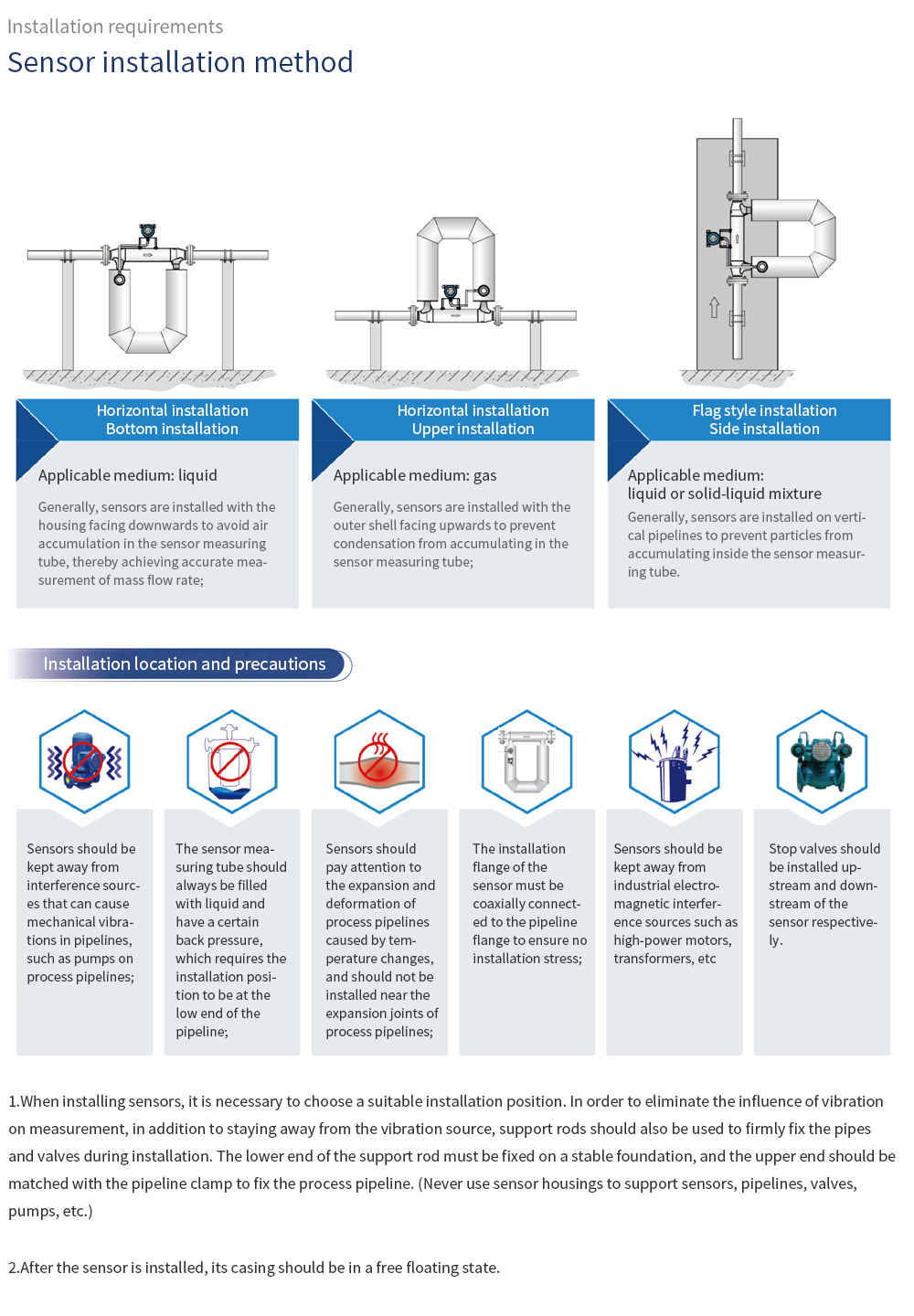 Installation requirements

Sensor installation method

Horizontal installation
Bottom installation

Applicable medium: liquid

Generally, sensors are installed with the housing facing downwards to avoid air accumulation in the sensor measuring tube, thereby achieving accurate measurement of mass flow rate;

Horizontal installation
Upper installation

Applicable medium: gas

Generally, sensors are installed with the outer shell facing upwards to prevent condensation from accumulating in the sensor measuring tube;

Flag style installation
Side installation

Applicable medium:
liquid or solid-liquid mixture

Generally, sensors are installed on vertical pipelines to prevent particles from accumulating inside the sensor measuring tube.

Installation location and precautions

Sensors should be kept away from interference sources that can cause mechanical vibrations in pipelines, such as pumps on process pipelines;

The sensor measuring tube should always be filled with liquid and have a certain back pressure, which requires the installation position to be at the low end of the pipeline;

Sensors should pay attention to the expansion and deformation of process pipelines caused by temperature changes, and should not be installed near the expansion joints of process pipelines;

The installation flange of the sensor must be coaxially connected to the pipeline flange to ensure no installation stress;

Sensors should be kept away from industrial electromagnetic interference sources such as high-power motors, transformers, etc

Stop valves should be installed upstream and downstream of the sensor respectively.

1.When installing sensors, it is necessary to choose a suitable installation position. In order to eliminate the influence of vibration on measurement, in addition to staying away from the vibration source, support rods should also be used to firmly fix the pipes and valves during installation. The lower end of the support rod must be fixed on a stable foundation, and the upper end should be matched with the pipeline clamp to fix the process pipeline. (Never use sensor housings to support sensors, pipelines, valves, pumps, etc.)

2.After the sensor is installed, its casing should be in a free floating state.