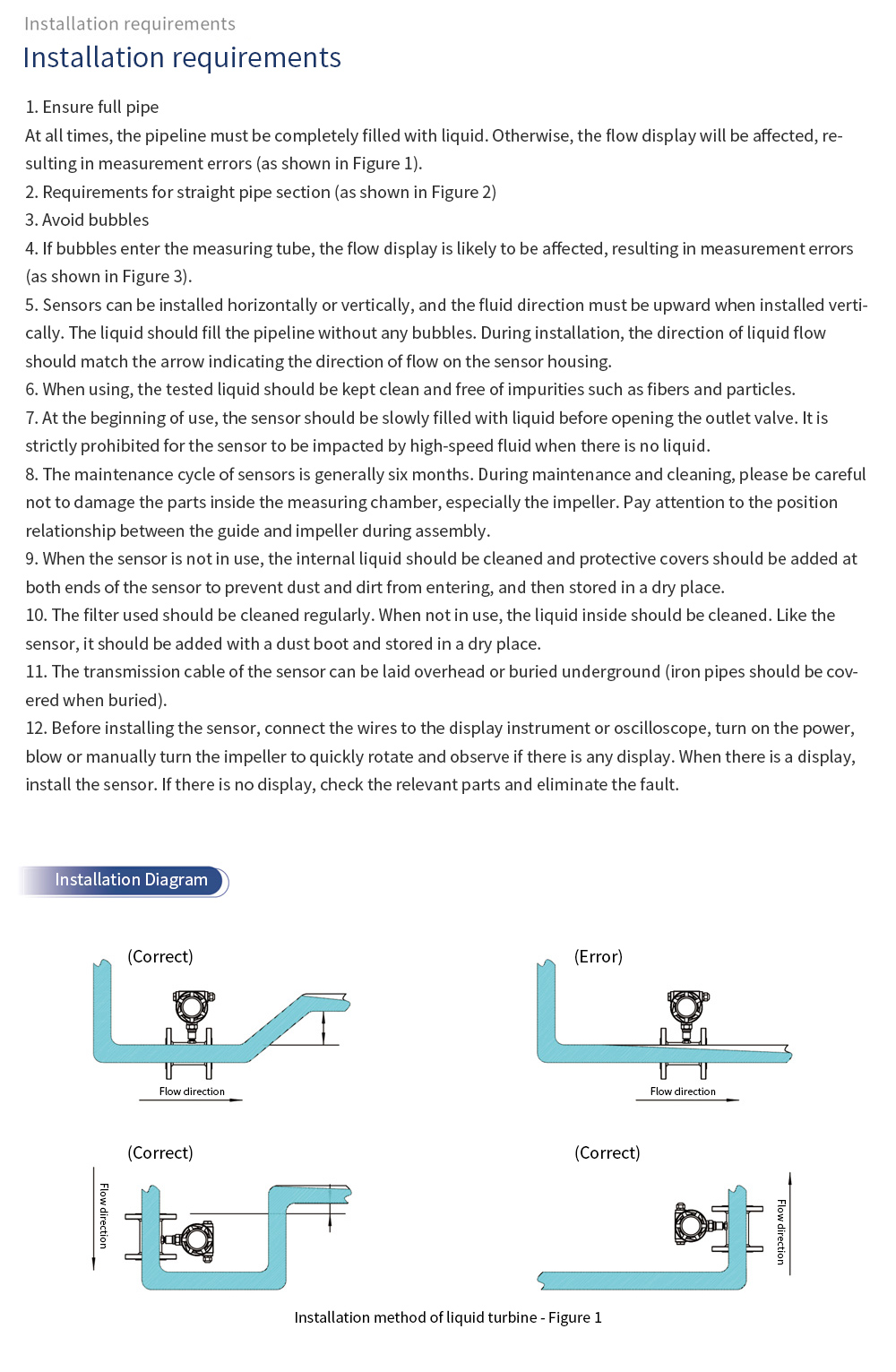 Installation requirements

Installation requirements

1. Ensure full pipe
At all times, the pipeline must be completely filled with liquid. Otherwise, the flow display will be affected, resulting in measurement errors (as shown in Figure 1).
2. Requirements for straight pipe section (as shown in Figure 2)
3. Avoid bubbles
4. If bubbles enter the measuring tube, the flow display is likely to be affected, resulting in measurement errors (as shown in Figure 3).
5. Sensors can be installed horizontally or vertically, and the fluid direction must be upward when installed vertically. The liquid should fill the pipeline without any bubbles. During installation, the direction of liquid flow should match the arrow indicating the direction of flow on the sensor housing.
6. When using, the tested liquid should be kept clean and free of impurities such as fibers and particles.
7. At the beginning of use, the sensor should be slowly filled with liquid before opening the outlet valve. It is strictly prohibited for the sensor to be impacted by high-speed fluid when there is no liquid.
8. The maintenance cycle of sensors is generally six months. During maintenance and cleaning, please be careful not to damage the parts inside the measuring chamber, especially the impeller. Pay attention to the position relationship between the guide and impeller during assembly.
9. When the sensor is not in use, the internal liquid should be cleaned and protective covers should be added at both ends of the sensor to prevent dust and dirt from entering, and then stored in a dry place.
10. The filter used should be cleaned regularly. When not in use, the liquid inside should be cleaned. Like the sensor, it should be added with a dust boot and stored in a dry place.
11. The transmission cable of the sensor can be laid overhead or buried underground (iron pipes should be covered when buried).
12. Before installing the sensor, connect the wires to the display instrument or oscilloscope, turn on the power, blow or manually turn the impeller to quickly rotate and observe if there is any display. When there is a display, install the sensor. If there is no display, check the relevant parts and eliminate the fault.

Installation Diagram

(Correct)
Flow direction

(Error)
Flow direction

(Correct)
Flow direction

(Correct)
Flow direction

Installation method of liquid turbine - Figure 1